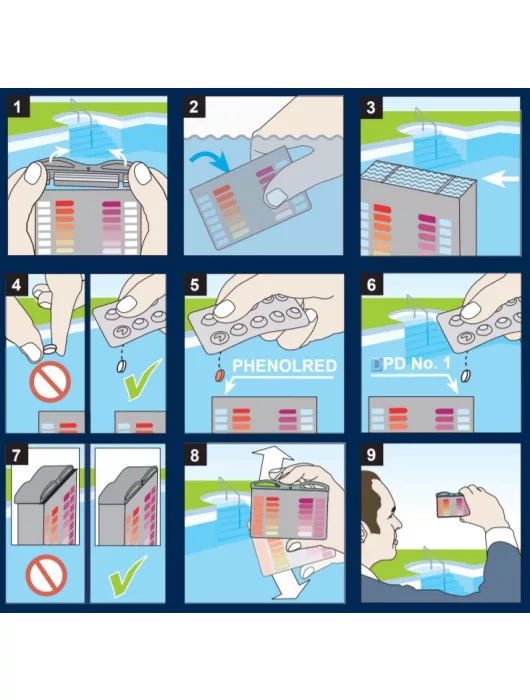 1

2

3

4

5

PHENOLRED

6

DPD No. 1

7

8

9